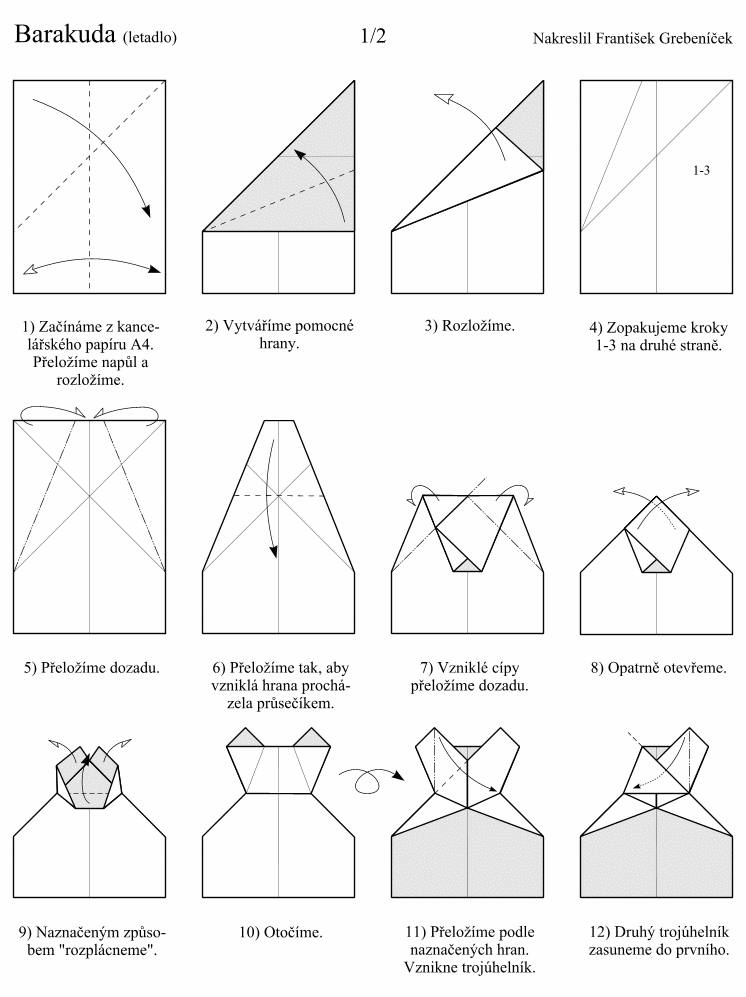 Barakuda (letadlo) 1/2 Nakreslil František Grebeníček

1-3

1) Začínáme z kancelářského papíru A4. Přeložíme napůl a rozložíme.

2) Vytváříme pomocné hrany.

3) Rozložíme.

4) Zopakujeme kroky 1-3 na druhé straně.

5) Přeložíme dozadu.

6) Přeložíme tak, aby vzniklá hrana procházela průsečíkem.

7) Vzniklé cípy přeložíme dozadu.

8) Opatrně otevřeme.

9) Naznačeným způsobem "rozplácneme".

10) Otočíme.

11) Přeložíme podle naznačených hran. Vznikne trojúhelník.

12) Druhý trojúhelník zasuneme do prvního.